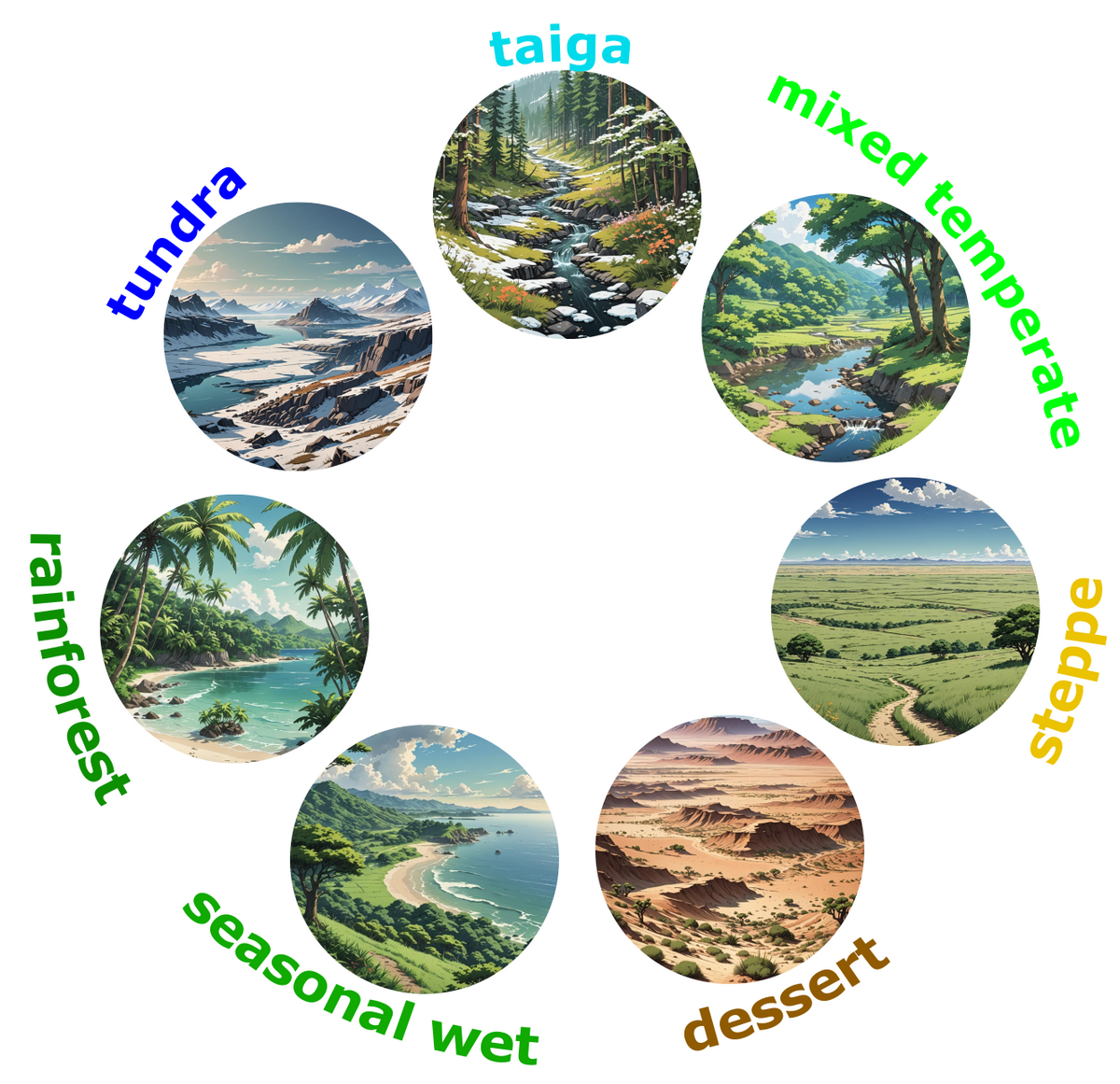 taiga

mixed temperate

steppe

dessert

seasonal wet

rainforest

tundra